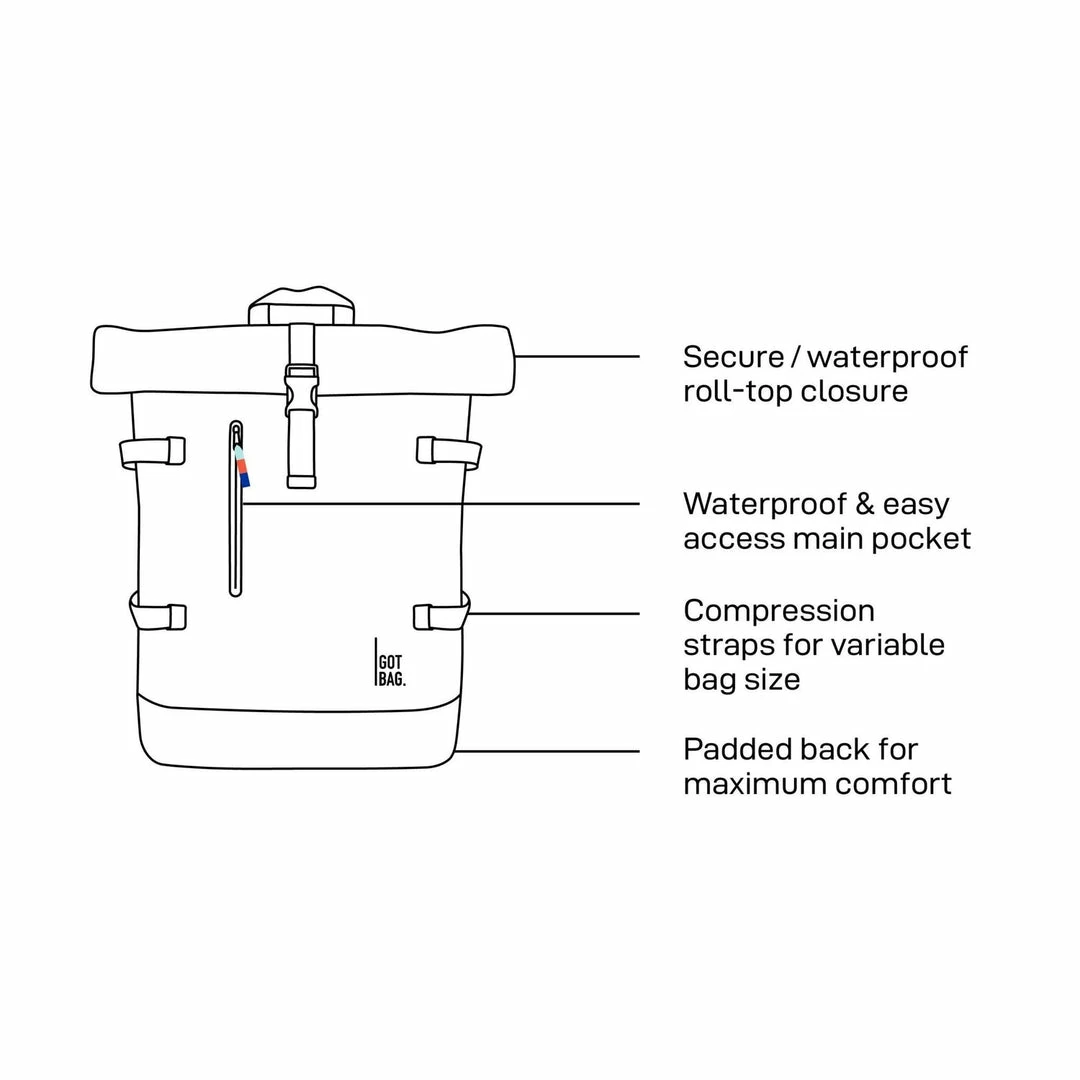 GOT BAG.

Secure / waterproof roll-top closure

Waterproof & easy access main pocket

Compression straps for variable bag size

Padded back for maximum comfort